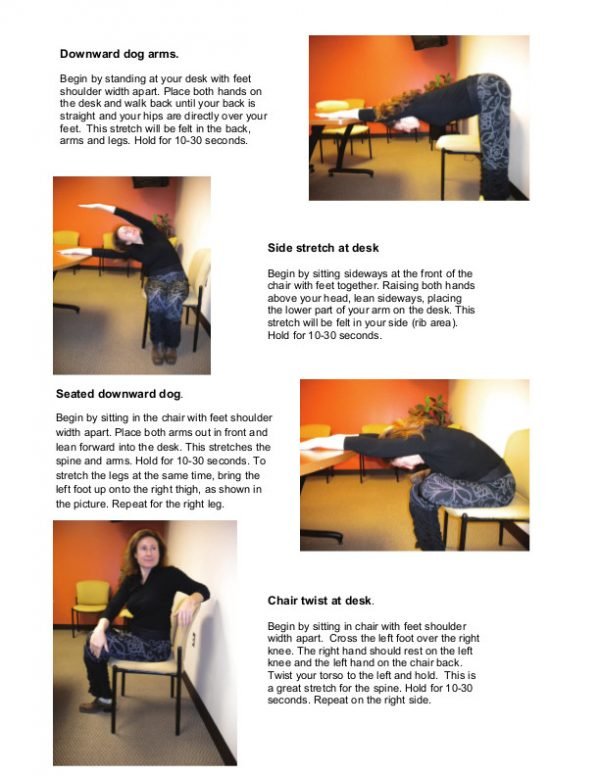 Downward dog arms.

Begin by standing at your desk with feet shoulder width apart. Place both hands on the desk and walk back until your back is straight and your hips are directly over your feet. This stretch will be felt in the back, arms and legs. Hold for 10-30 seconds.

Side stretch at desk

Begin by sitting sideways at the front of the chair with feet together. Raising both hands above your head, lean sideways, placing the lower part of your arm on the desk. This stretch will be felt in your side (rib area). Hold for 10-30 seconds.

Seated downward dog.

Begin by sitting in the chair with feet shoulder width apart. Place both arms out in front and lean forward into the desk. This stretches the spine and arms. Hold for 10-30 seconds. To stretch the legs at the same time, bring the left foot up onto the right thigh, as shown in the picture. Repeat for the right leg.

Chair twist at desk.

Begin by sitting in chair with feet shoulder width apart. Cross the left foot over the right knee. The right hand should rest on the left knee and the left hand on the chair back. Twist your torso to the left and hold. This is a great stretch for the spine. Hold for 10-30 seconds. Repeat on the right side.